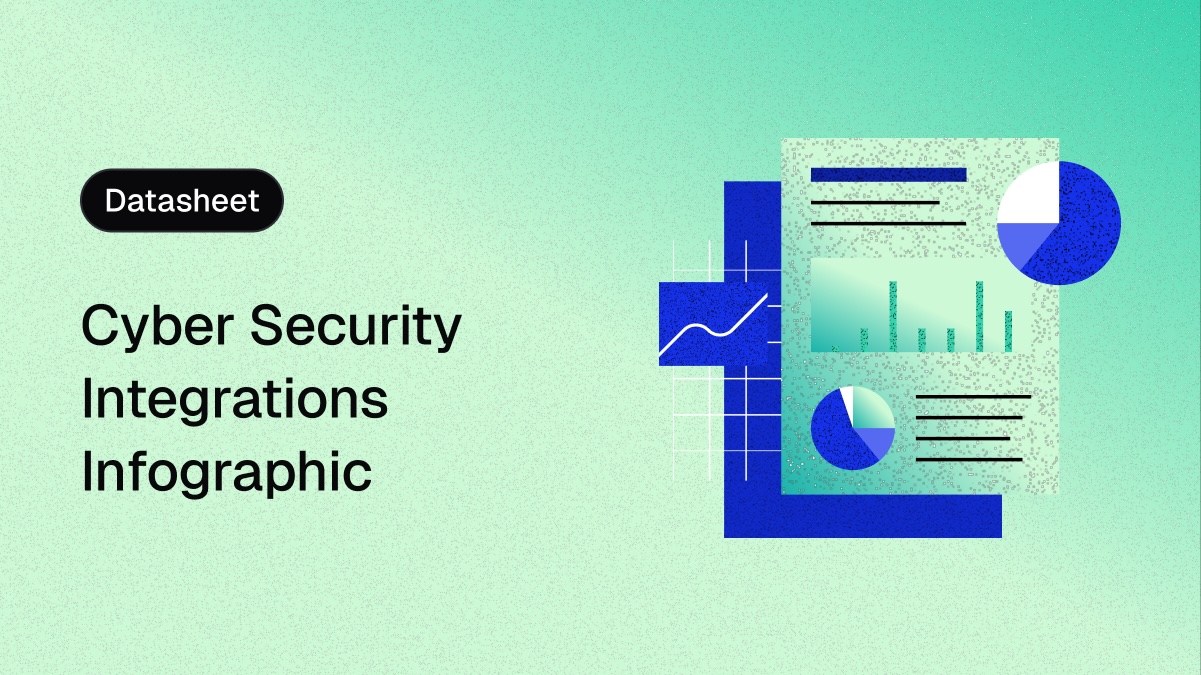 Datasheet

Cyber Security Integrations Infographic