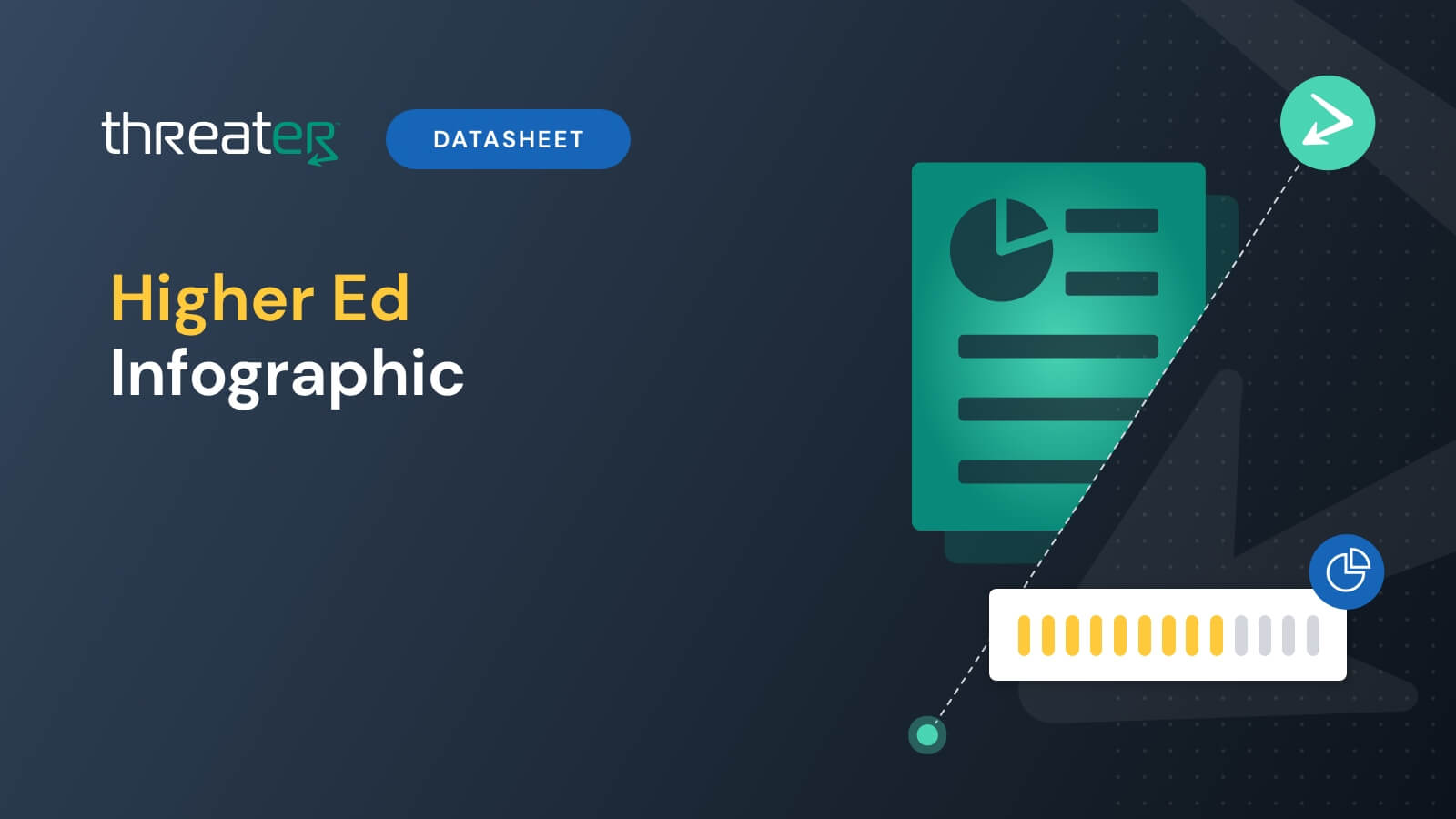 threateR

DATASHEET

Higher Ed
Infographic